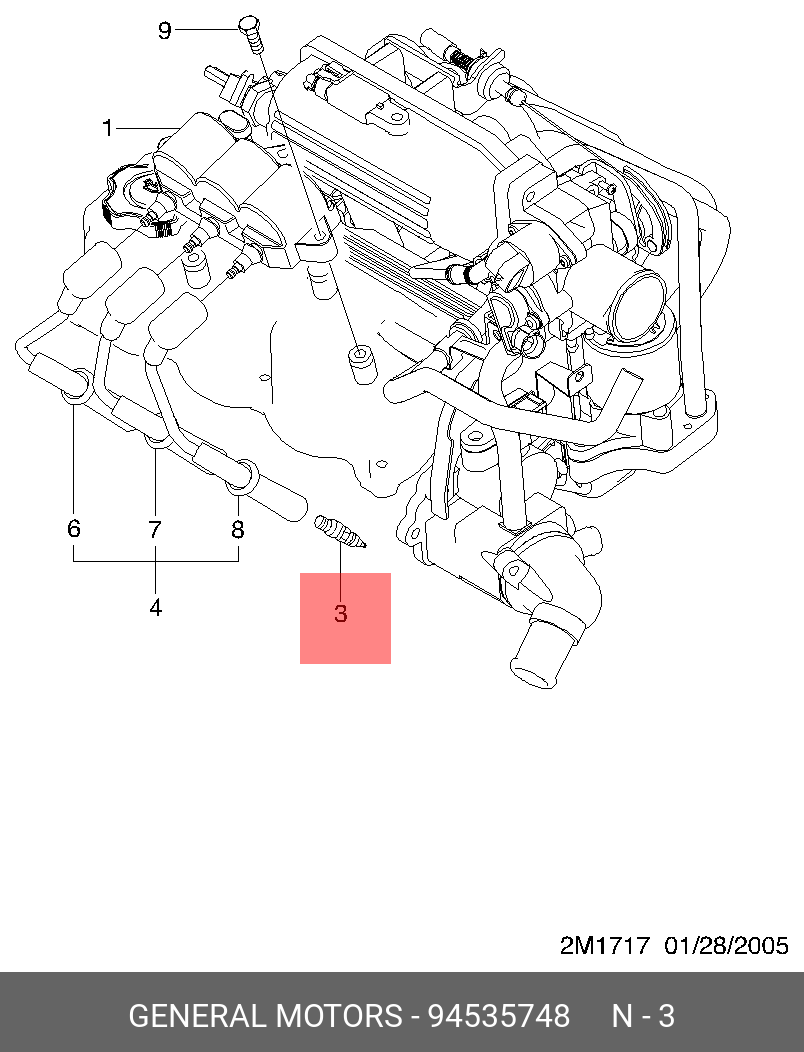 9
1
6
7
8
4
3
2M1717 01/28/2005
GENERAL MOTORS - 94535748 N - 3