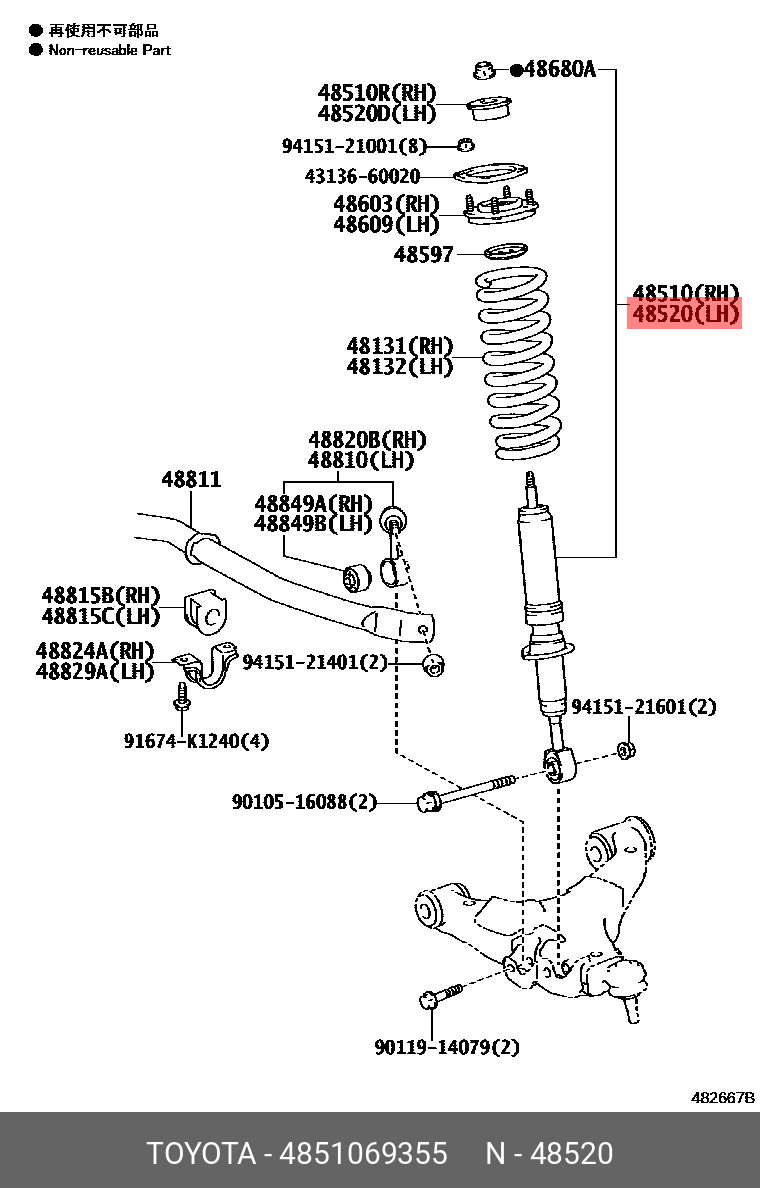 ● 再使用不可部品
● Non-reusable Part

●48680A
48510R(RH)
48520D(LH)
94151-21001(8)
43136-60020
48603(RH)
48609(LH)
48597
48510(RH)
48520(LH)
48131(RH)
48132(LH)
48820B(RH)
48810(LH)
48811
48849A(RH)
48849B(LH)
48815B(RH)
48815C(LH)
48824A(RH)
48829A(LH)
94151-21401(2)
91674-K1240(4)
94151-21601(2)
90105-16088(2)
90119-14079(2)

482667B

TOYOTA - 4851069355 N - 48520