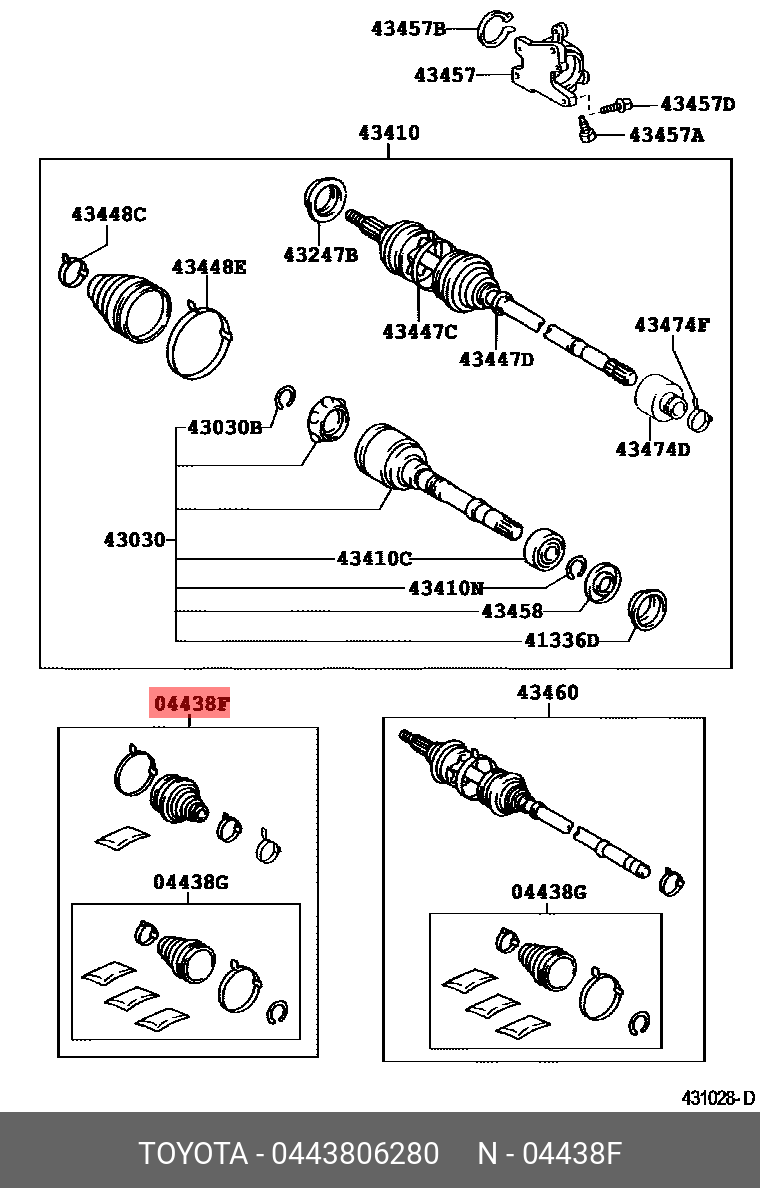 43457B
43457
43457D
43457A
43410
43448C
43448E
43247B
43447C
43447D
43474F
43474D
43030B
43030
43410C
43410N
43458
41336D
04438F
04438G
43460
04438G
431028-D
TOYOTA - 0443806280 N - 04438F