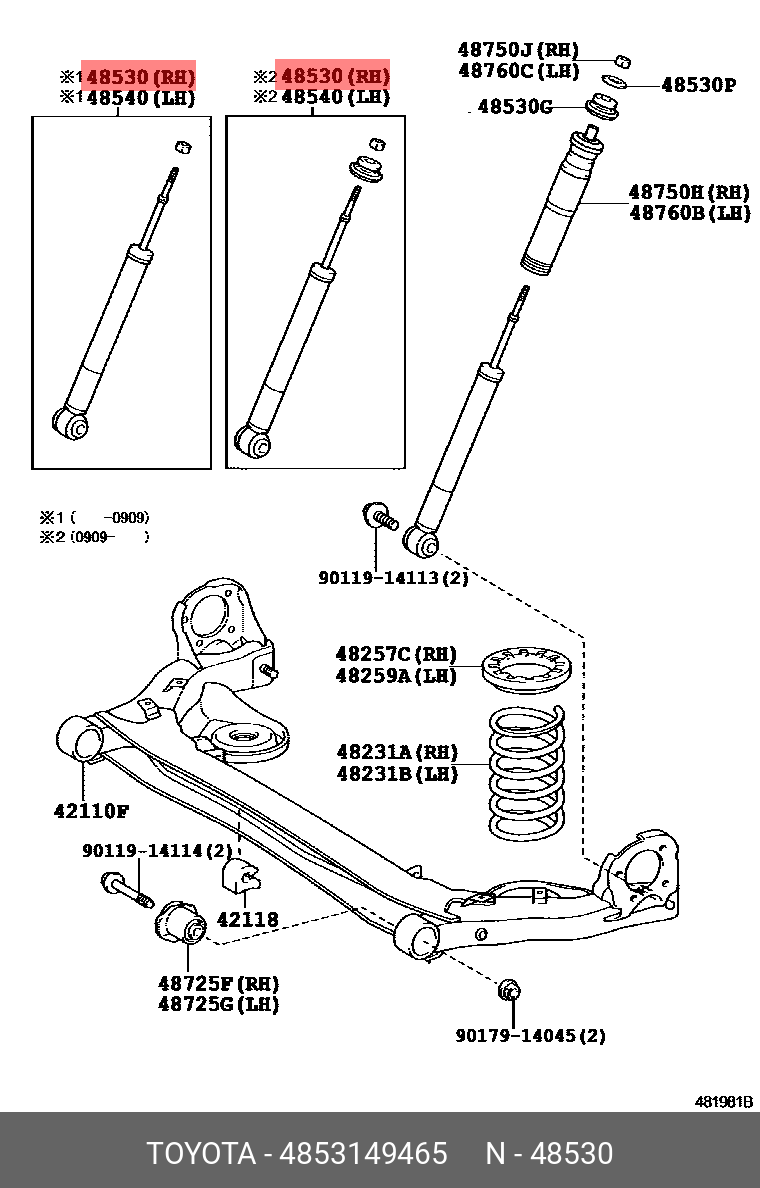 ※1 48530 (RH)
※1 48540 (LH)

※2 48530 (RH)
※2 48540 (LH)

48750J (RH)
48760C (LH)
48530P
48530G
48750H (RH)
48760B (LH)

※1 (　　-0909)
※2 (0909-　　)

90119-14113 (2)

48257C (RH)
48259A (LH)

48231A (RH)
48231B (LH)

42110F

90119-14114 (2)

42118

48725F (RH)
48725G (LH)

90179-14045 (2)

481981B

TOYOTA - 4853149465　N - 48530