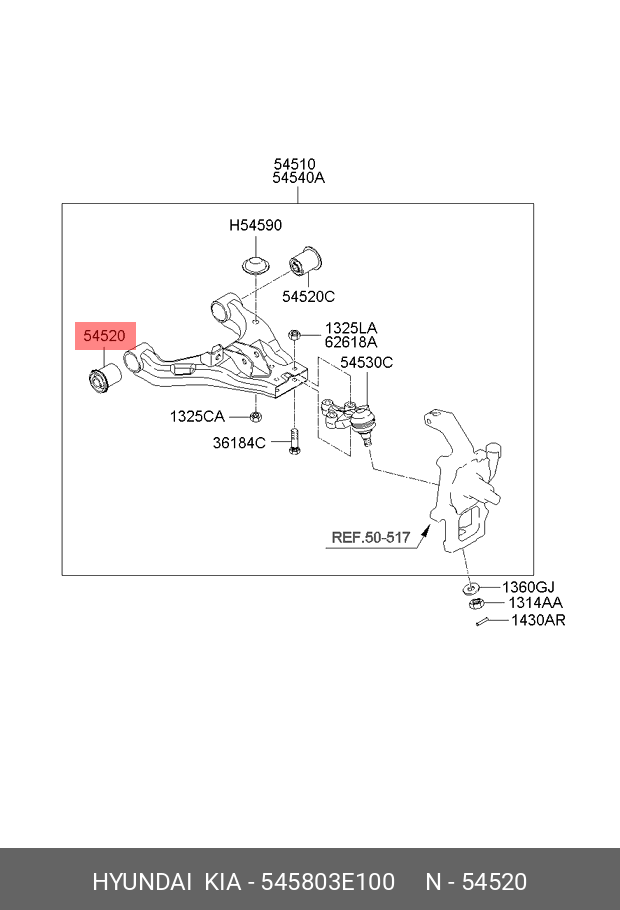 54510
54540A

H54590

54520C

54520

1325LA
62618A

54530C

1325CA

36184C

REF.50-517

1360GJ
1314AA
1430AR

HYUNDAI KIA - 545803E100 N - 54520