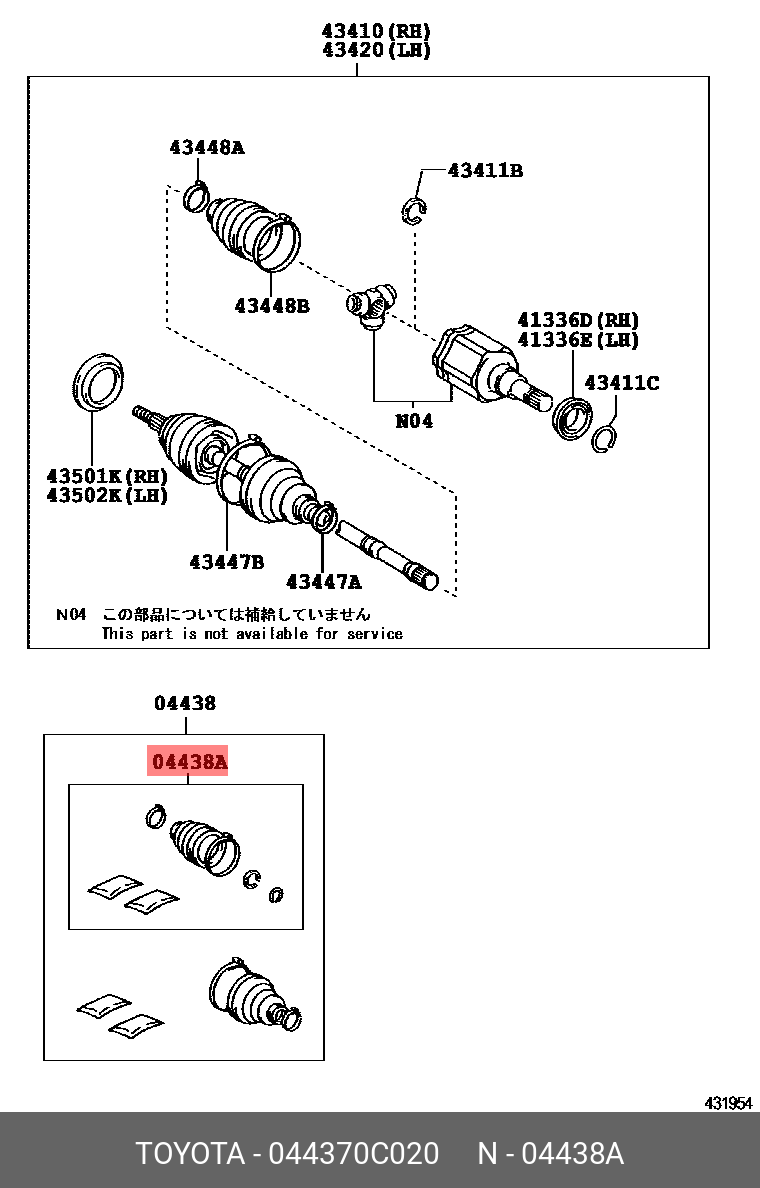 43410(RH)
43420(LH)

43448A

43411B

43448B

41336D(RH)
41336E(LH)

43411C

N04

43501K(RH)
43502K(LH)

43447B

43447A

N04 この部品については補給していません
This part is not available for service

04438

04438A

431954

TOYOTA - 044370C020 N - 04438A