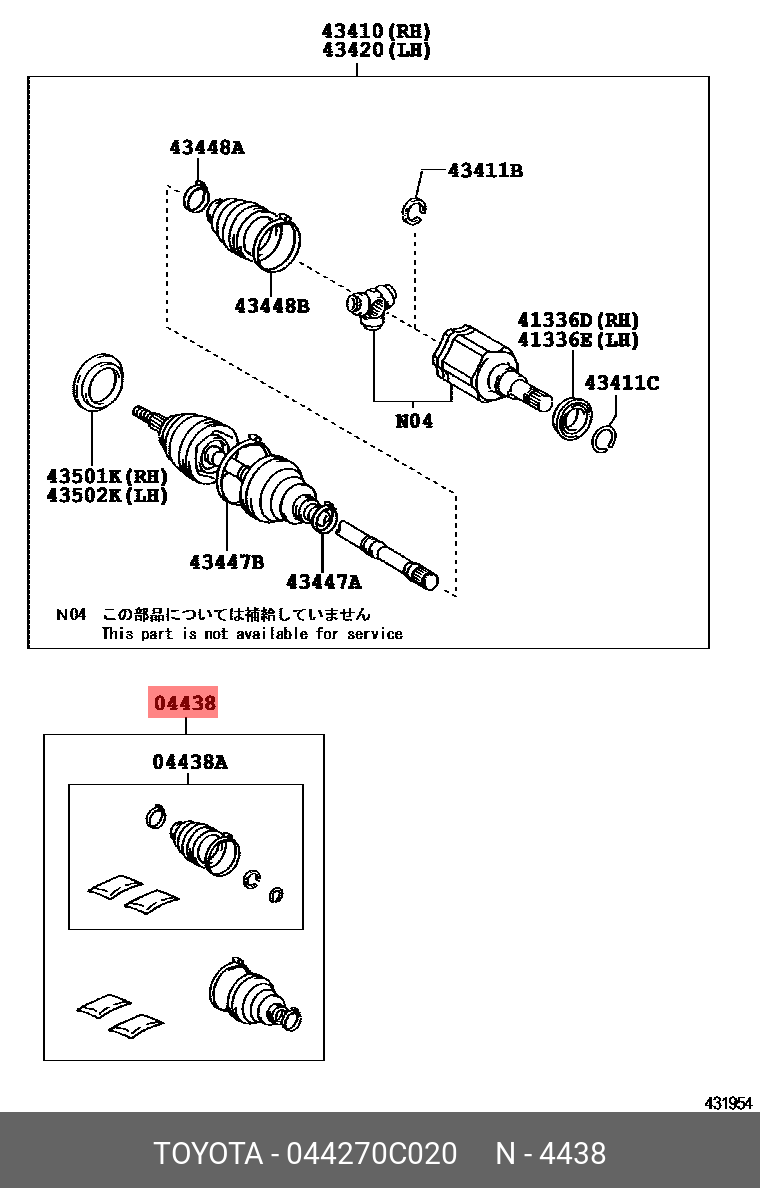 43410(RH)
43420(LH)

43448A

43411B

43448B

41336D(RH)
41336E(LH)

43411C

N04

43501K(RH)
43502K(LH)

43447B

43447A

N04 この部品については補給していません
This part is not available for service

04438

04438A

431954

TOYOTA - 044270C020 N - 4438