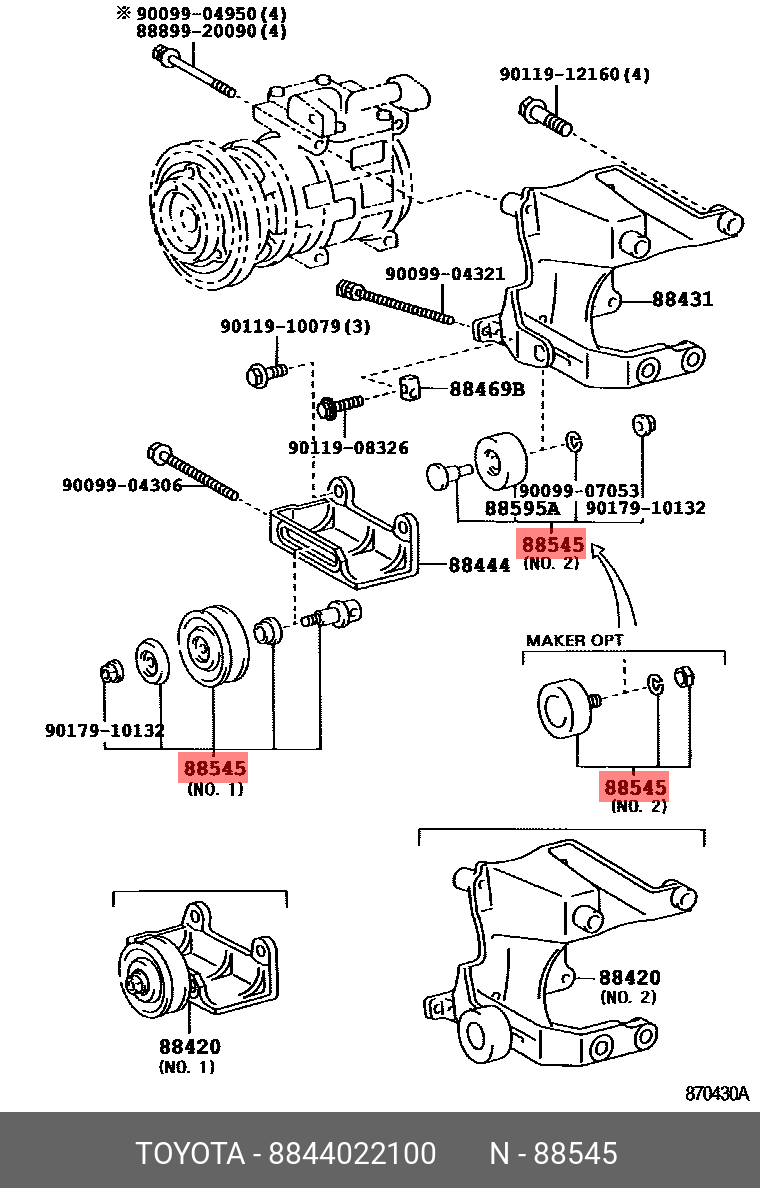 ※ 90099-04950(4)
88899-20090(4)

90119-12160(4)

90099-04321

88431

90119-10079(3)

88469B

90119-08326

90099-04306

90099-07053

88595A

90179-10132

88545
(NO. 2)

88444

MAKER OPT

90179-10132

88545
(NO. 1)

88545
(NO. 2)

88420
(NO. 2)

88420
(NO. 1)

870430A

TOYOTA - 8844022100 N - 88545