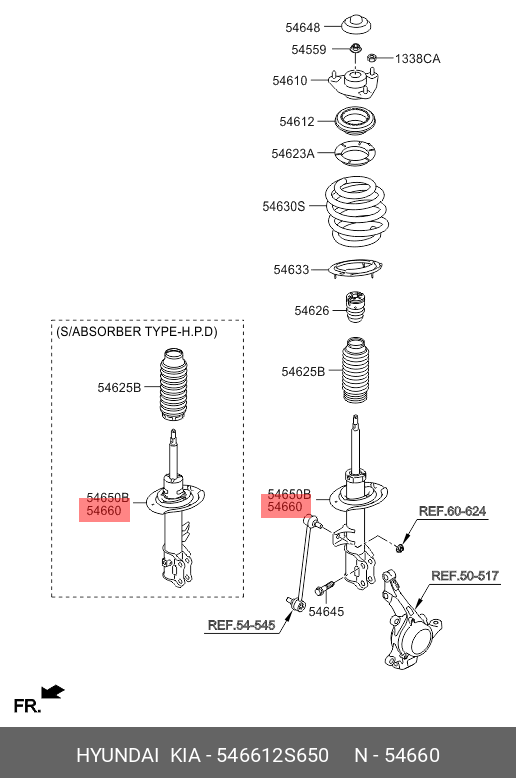 54648
54559
1338CA
54610
54612
54623A
54630S
54633
54626
(S/ABSORBER TYPE-H.P.D)
54625B
54625B
54650B
54660
54650B
54660
REF.60-624
REF.50-517
54645
REF.54-545
FR.
HYUNDAI KIA - 546612S650 N - 54660