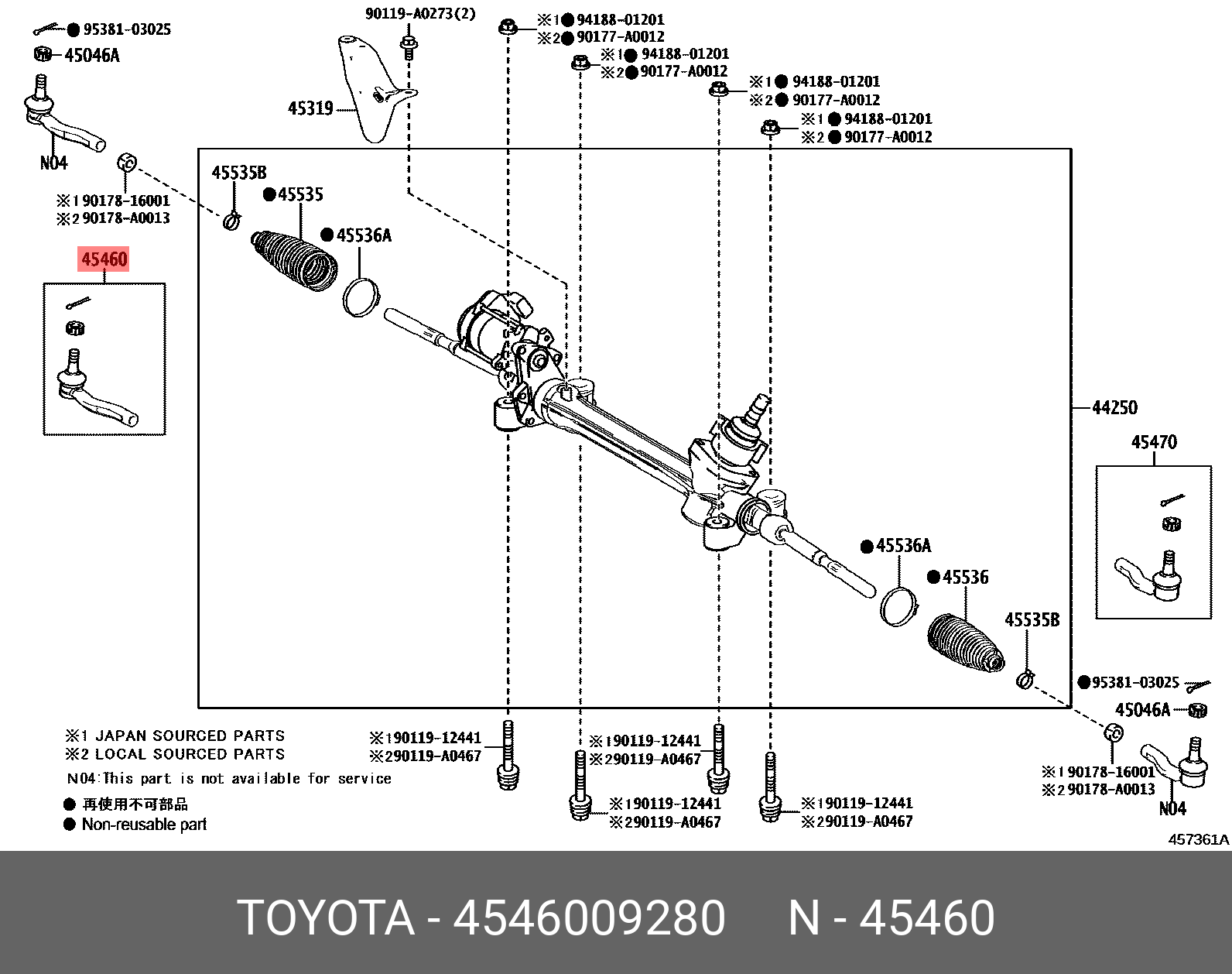 ● 95381-03025
45046A
N04
※1 90178-16001
※2 90178-A0013
45460
90119-A0273(2)
45319
※1 ● 94188-01201
※2 ● 90177-A0012
※1 ● 94188-01201
※2 ● 90177-A0012
※1 ● 94188-01201
※2 ● 90177-A0012
※1 ● 94188-01201
※2 ● 90177-A0012
45535B
● 45535
● 45536A
44250
45470
● 45536A
● 45536
45535B
● 95381-03025
45046A
※1 90178-16001
※2 90178-A0013
N04
※1 JAPAN SOURCED PARTS
※2 LOCAL SOURCED PARTS
N04:This part is not available for service
● 再使用不可部品
● Non-reusable part
※1 90119-12441
※2 90119-A0467
※1 90119-12441
※2 90119-A0467
※1 90119-12441
※2 90119-A0467
※1 90119-12441
※2 90119-A0467
457361A

TOYOTA - 4546009280 N - 45460