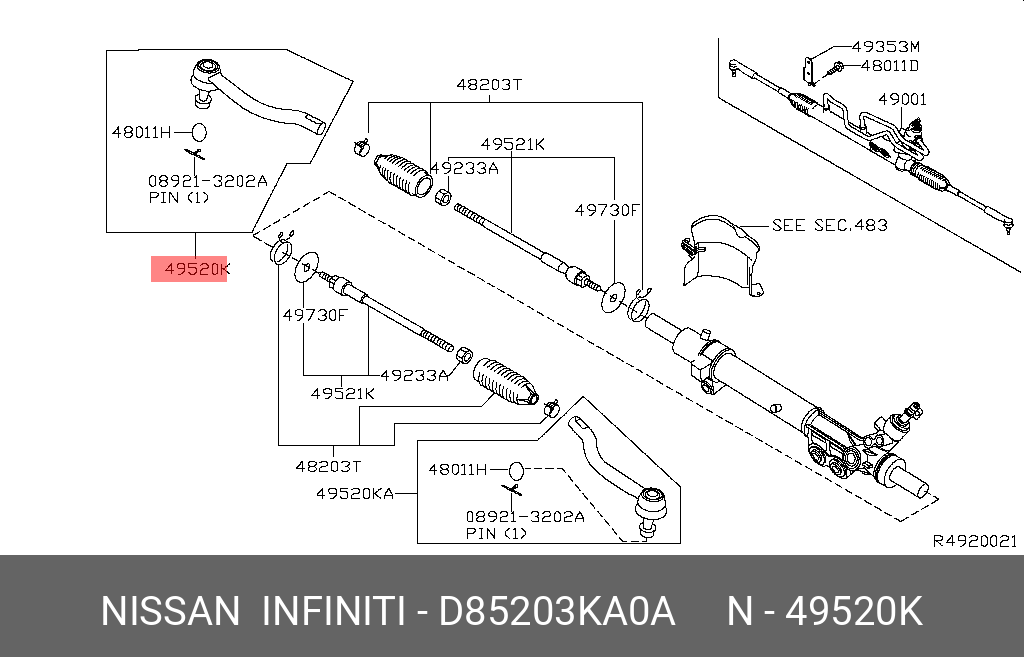 48011H
08921-3202A
PIN (1)
49520K
48203T
49521K
49233A
49730F
49353M
48011D
49001
SEE SEC.483
49730F
49233A
49521K
48203T
49520KA
48011H
08921-3202A
PIN (1)
R4920021

NISSAN INFINITI - D85203KA0A N - 49520K