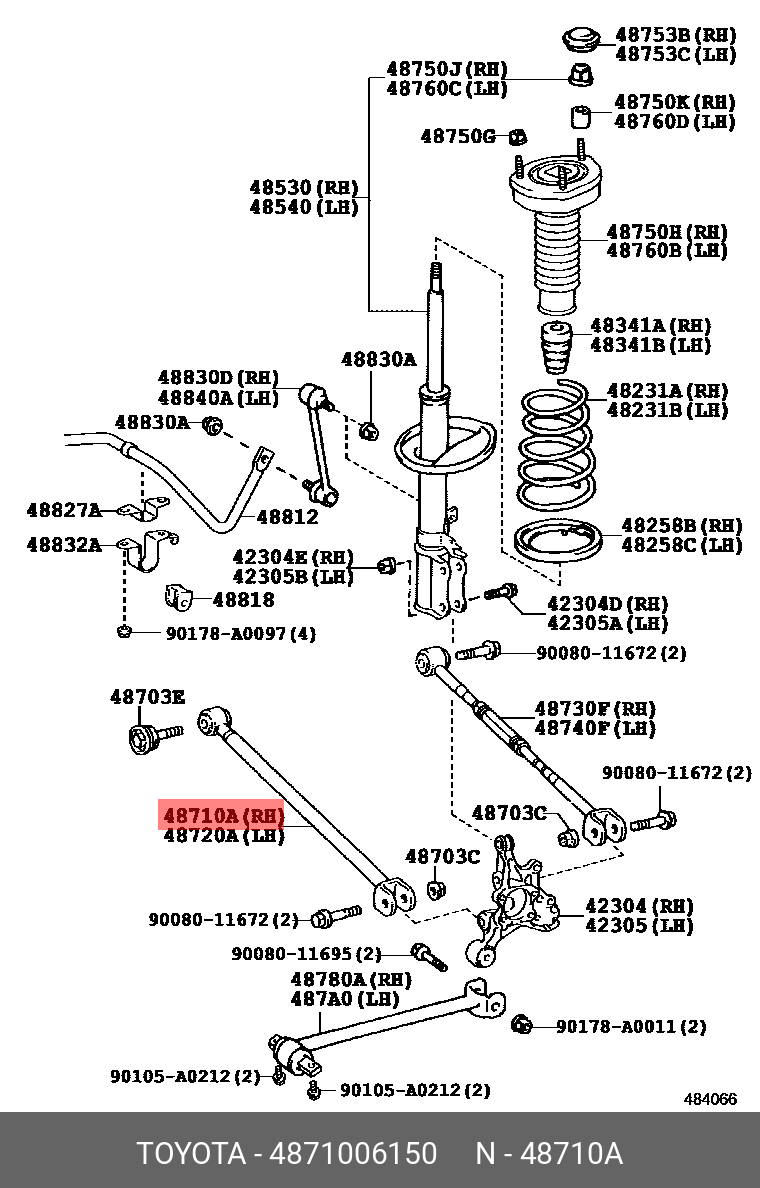 48753B (RH)
48753C (LH)

48750J (RH)
48760C (LH)

48750K (RH)
48760D (LH)

48750G

48530 (RH)
48540 (LH)

48750H (RH)
48760B (LH)

48341A (RH)
48341B (LH)

48830A

48830D (RH)
48840A (LH)

48231A (RH)
48231B (LH)

48830A

48827A

48812

48258B (RH)
48258C (LH)

48832A

42304E (RH)
42305B (LH)

48818

42304D (RH)
42305A (LH)

90178-A0097 (4)

90080-11672 (2)

48703E

48730F (RH)
48740F (LH)

90080-11672 (2)

48710A (RH)
48720A (LH)

48703C

48703C

42304 (RH)
42305 (LH)

90080-11672 (2)

90080-11695 (2)

48780A (RH)
487A0 (LH)

90178-A0011 (2)

90105-A0212 (2)

90105-A0212 (2)

484066

TOYOTA - 4871006150 N - 48710A