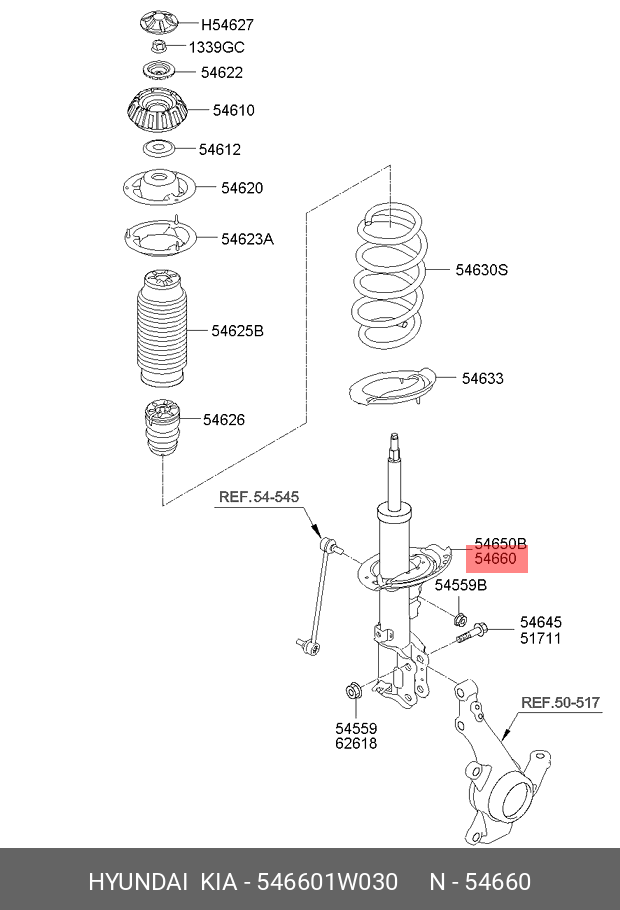 H54627
1339GC
54622
54610
54612
54620
54623A
54625B
54626
54630S
54633
REF.54-545
54650B
54660
54559B
54645
51711
54559
62618
REF.50-517

HYUNDAI KIA - 546601W030 N - 54660