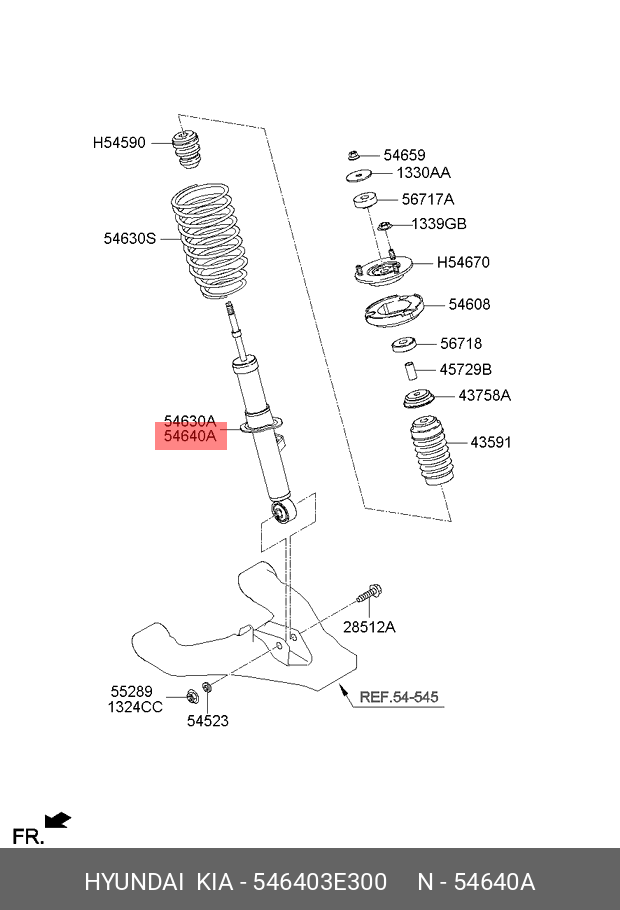 H54590

54630S

54630A
54640A

54659
1330AA
56717A
1339GB
H54670
54608
56718
45729B
43758A
43591

28512A

55289
1324CC
54523

REF.54-545

FR.

HYUNDAI KIA - 546403E300 N - 54640A