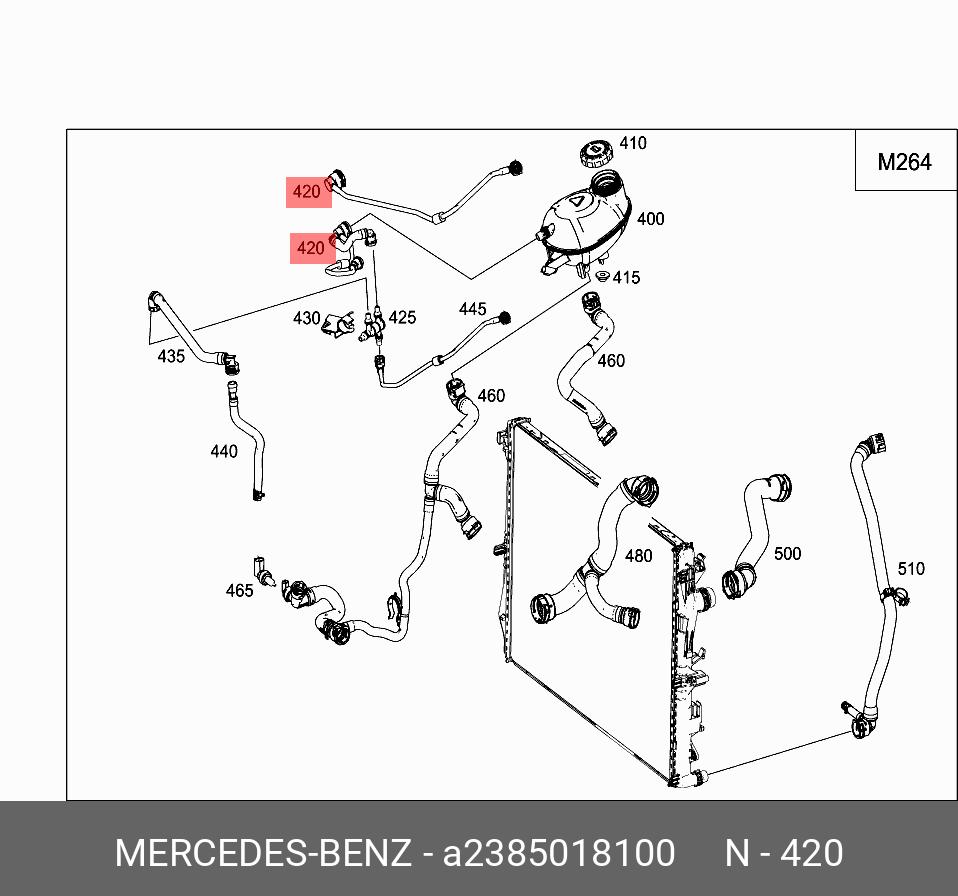 M264

410

420

400

420

415

430

425

445

435

460

460

440

480

500

510

465

MERCEDES-BENZ - a2385018100 N - 420