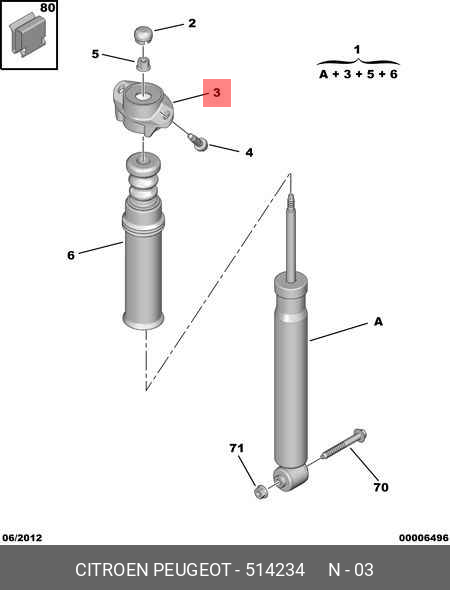 80
2
5
1
A + 3 + 5 + 6
3
4
6
A
71
70
06/2012
00006496
CITROEN PEUGEOT - 514234 N - 03