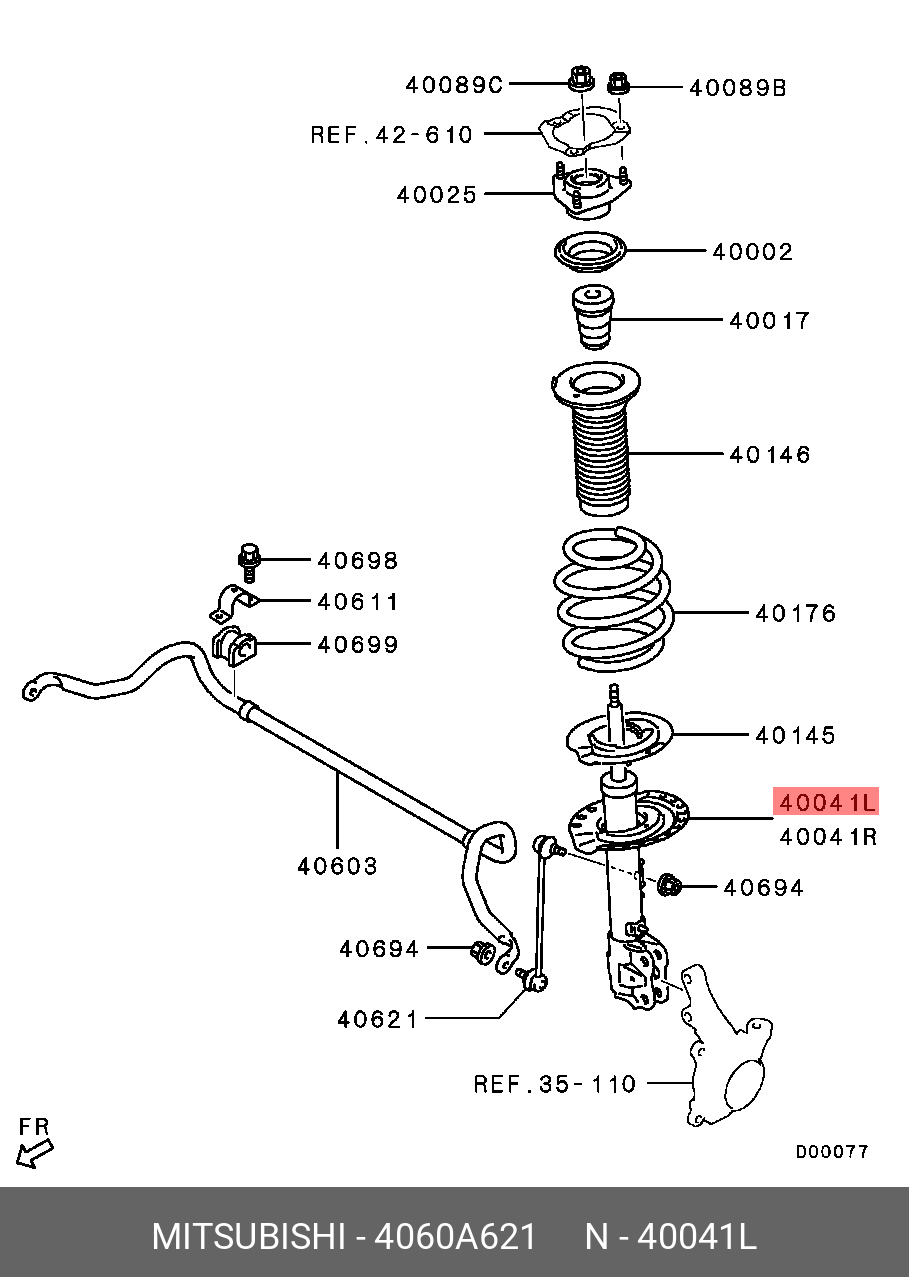 40089C
40089B
REF.42-610
40025
40002
40017
40146
40698
40611
40699
40176
40145
40041L
40041R
40603
40694
40694
40621
REF.35-110
FR
D00077

MITSUBISHI - 4060A621 N - 40041L