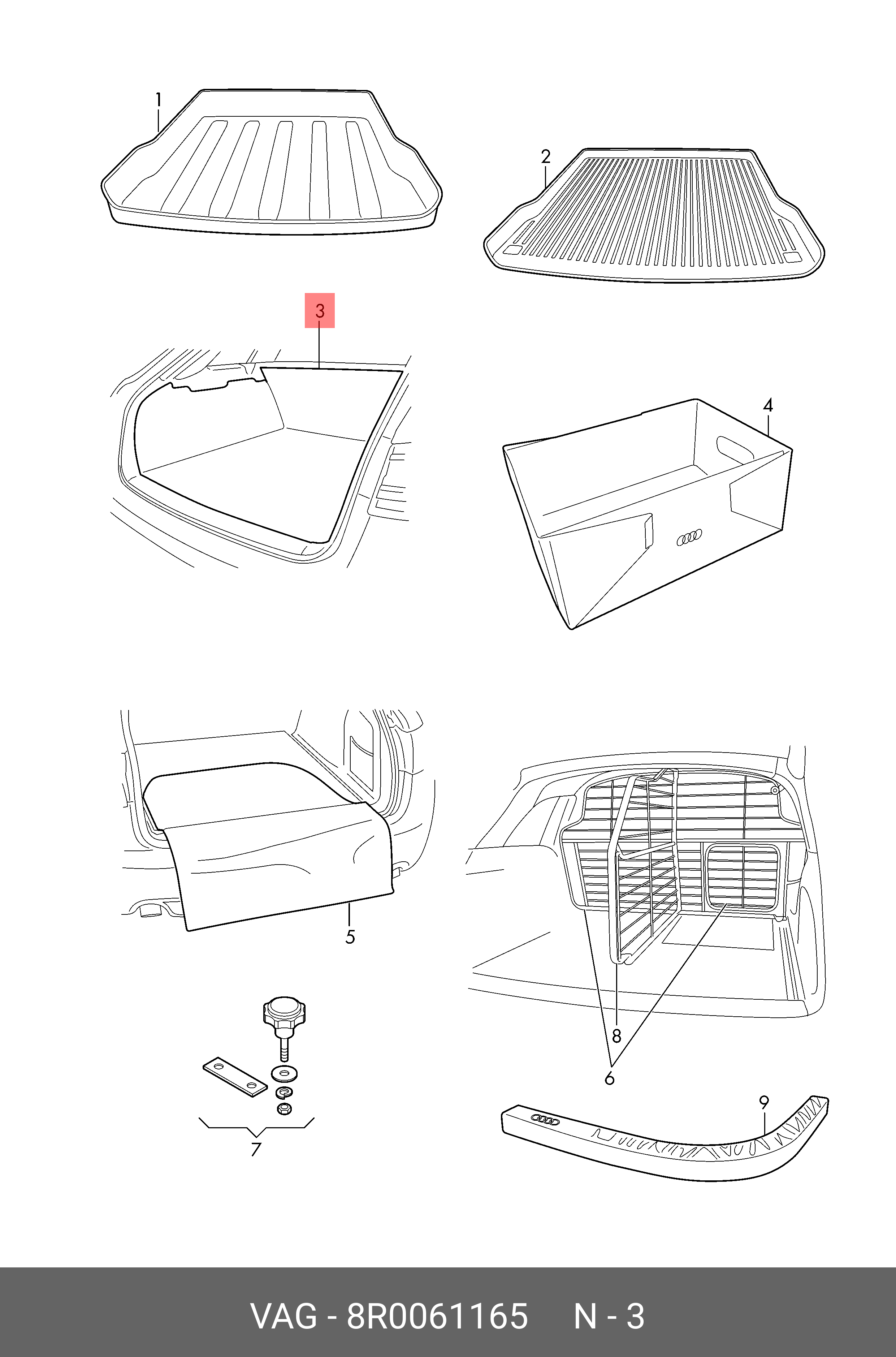 1

2

3

4

5

8

6

7

9

VAG - 8R0061165 N - 3