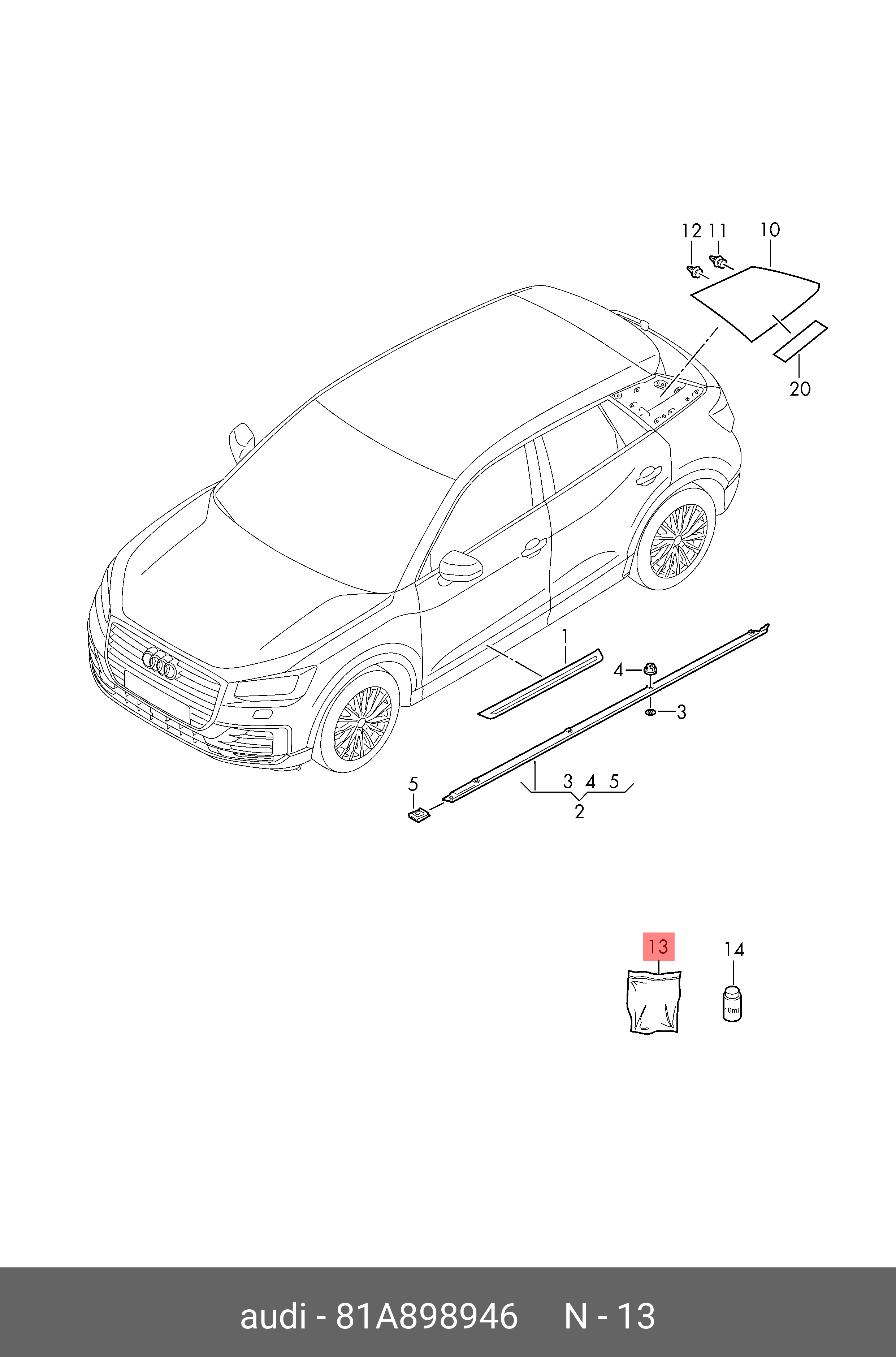 12 11 10

20

1

4

3

5

3 4 5

2

13

14

10ml

audi - 81A898946     N - 13