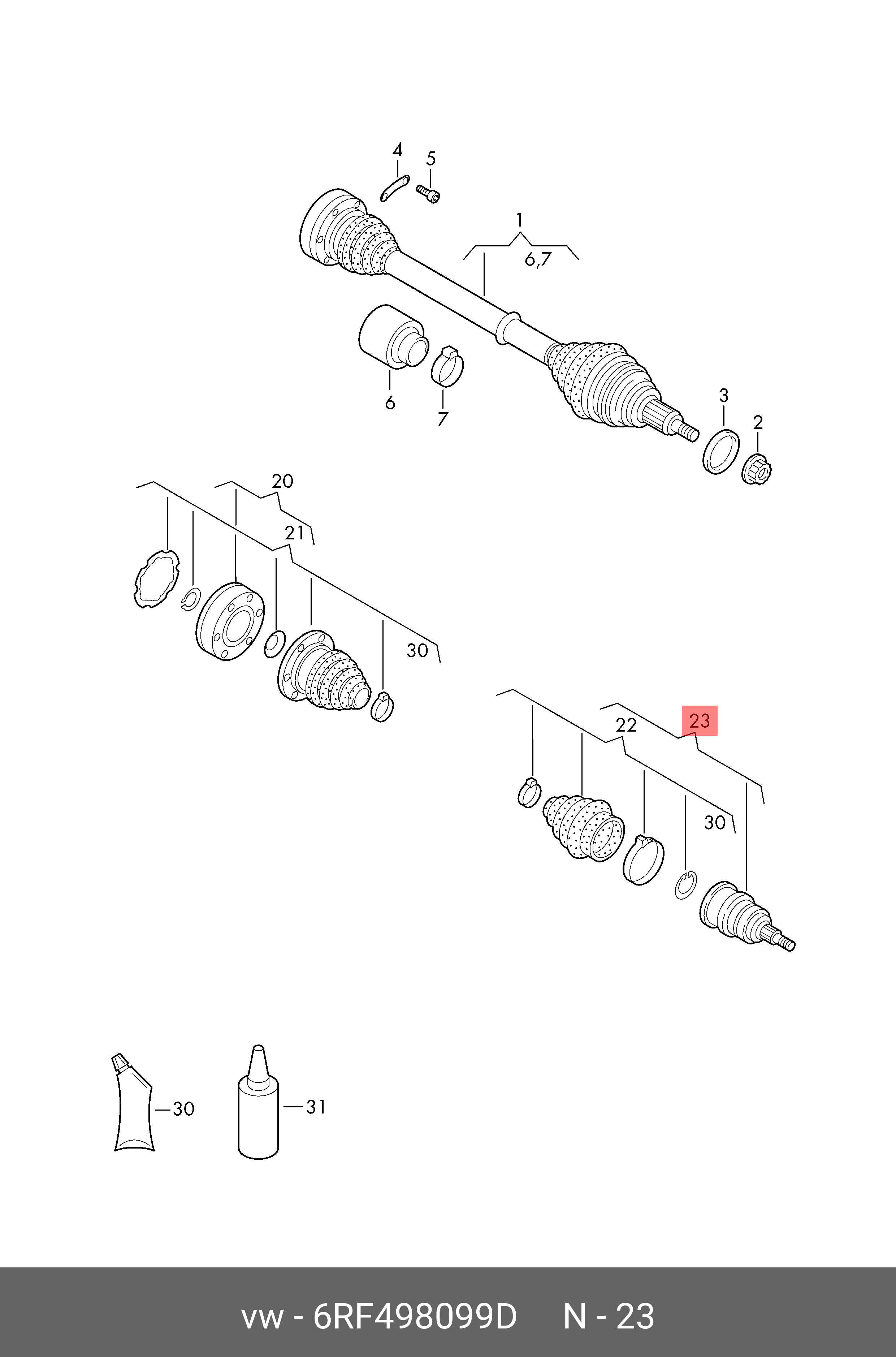 4
5
1
6,7
6
7
3
2
20
21
30
22
23
30
30
31

vw - 6RF498099D N - 23