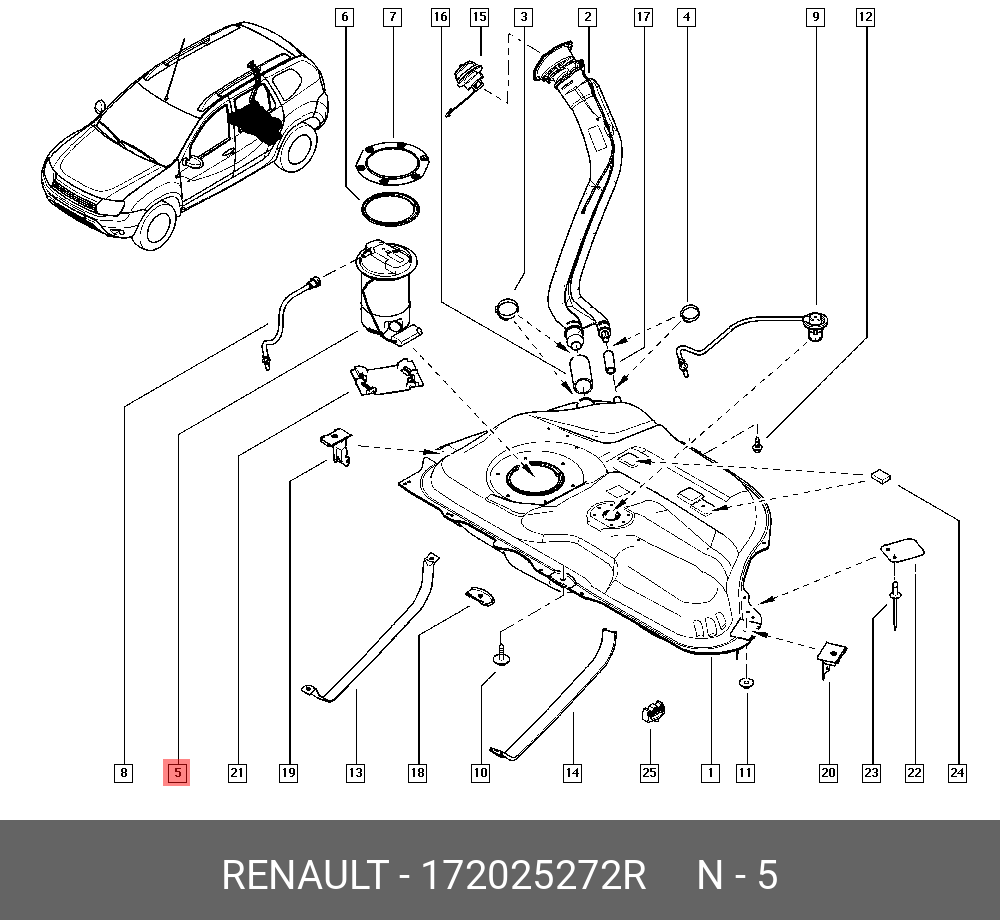 6 7 16 15 3 2 17 4 9 12

8 5 21 19 13 18 10 14 25 1 11 20 23 22 24

RENAULT - 172025272R N - 5