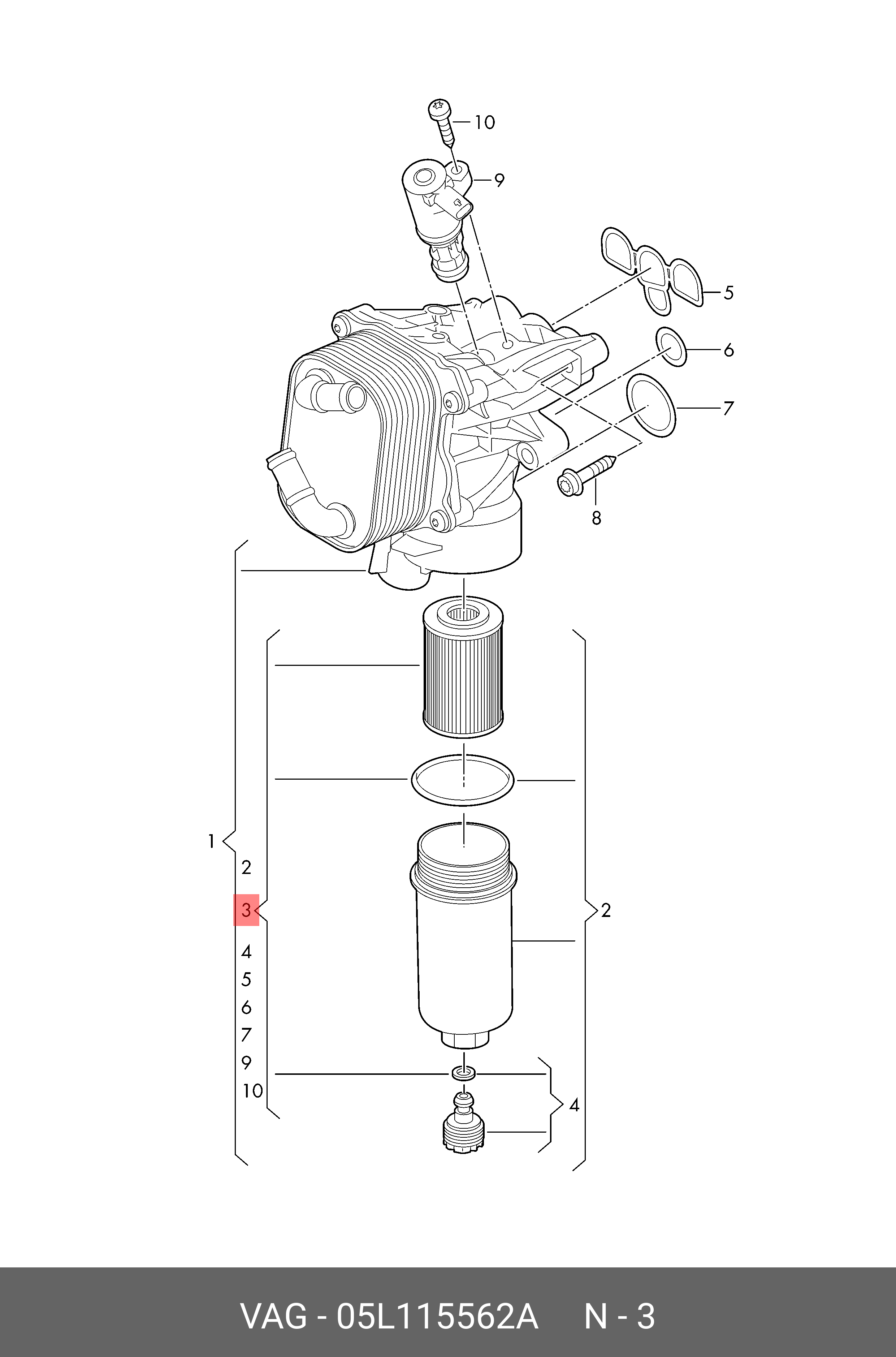 10
9
5
6
7
8
1
2
3
4
5
6
7
9
10
2
4

VAG - 05L115562A N - 3