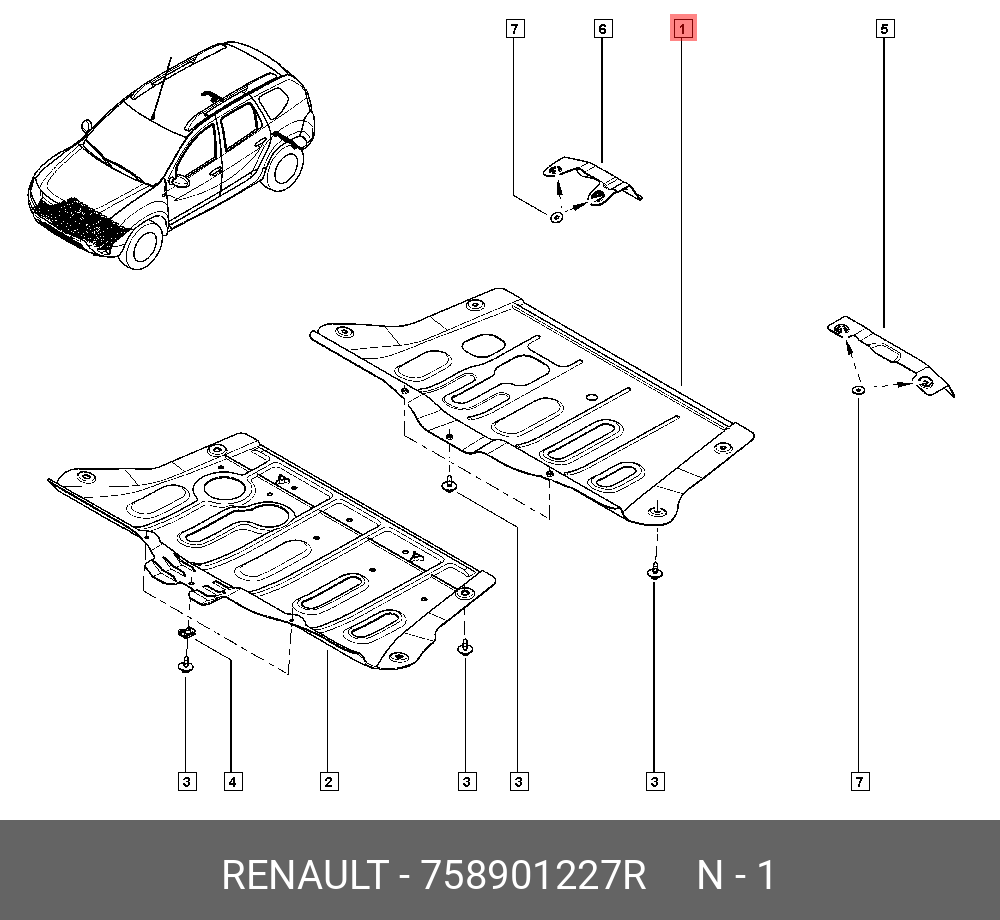 7 6 1 5

3 4 2 3 3 3 7

RENAULT - 758901227R N - 1