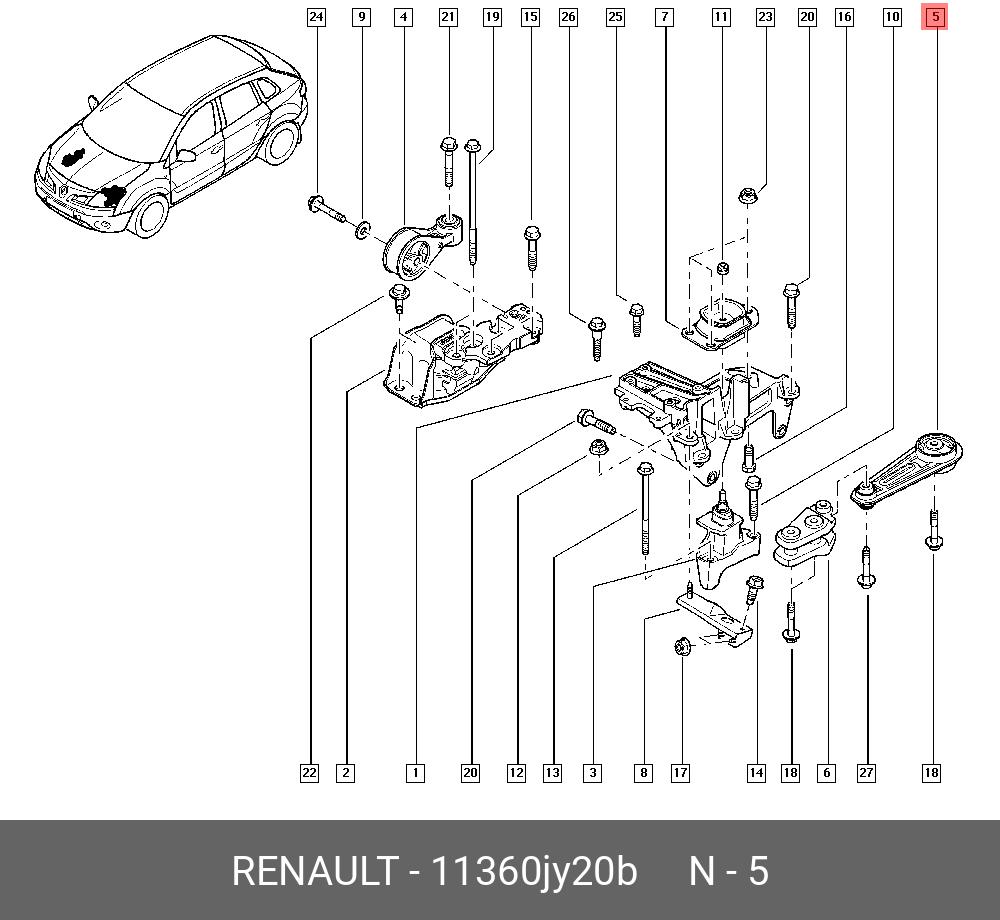 24 9 4 21 19 15 26 25 7 11 23 20 16 10 5

22 2 1 20 12 13 3 8 17 14 18 6 27 18

RENAULT - 11360jy20b N - 5