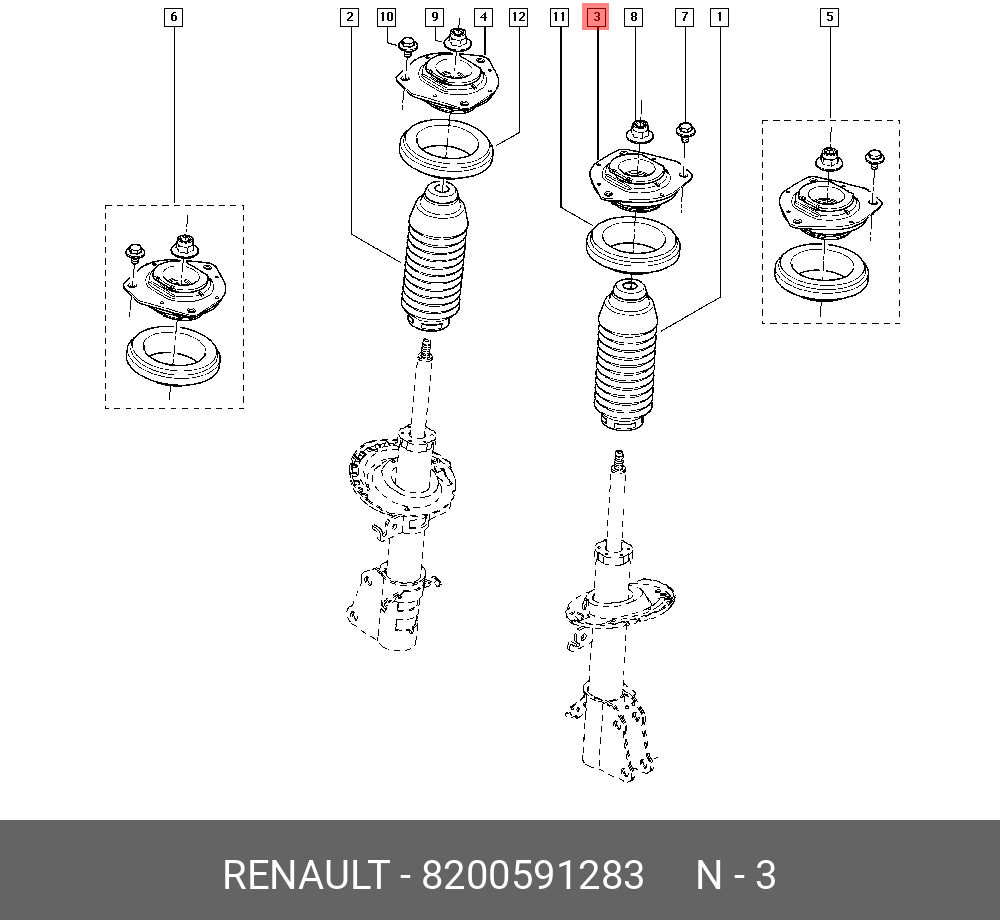 6
2
10
9
4
12
11
3
8
7
1
5

RENAULT - 8200591283 N - 3