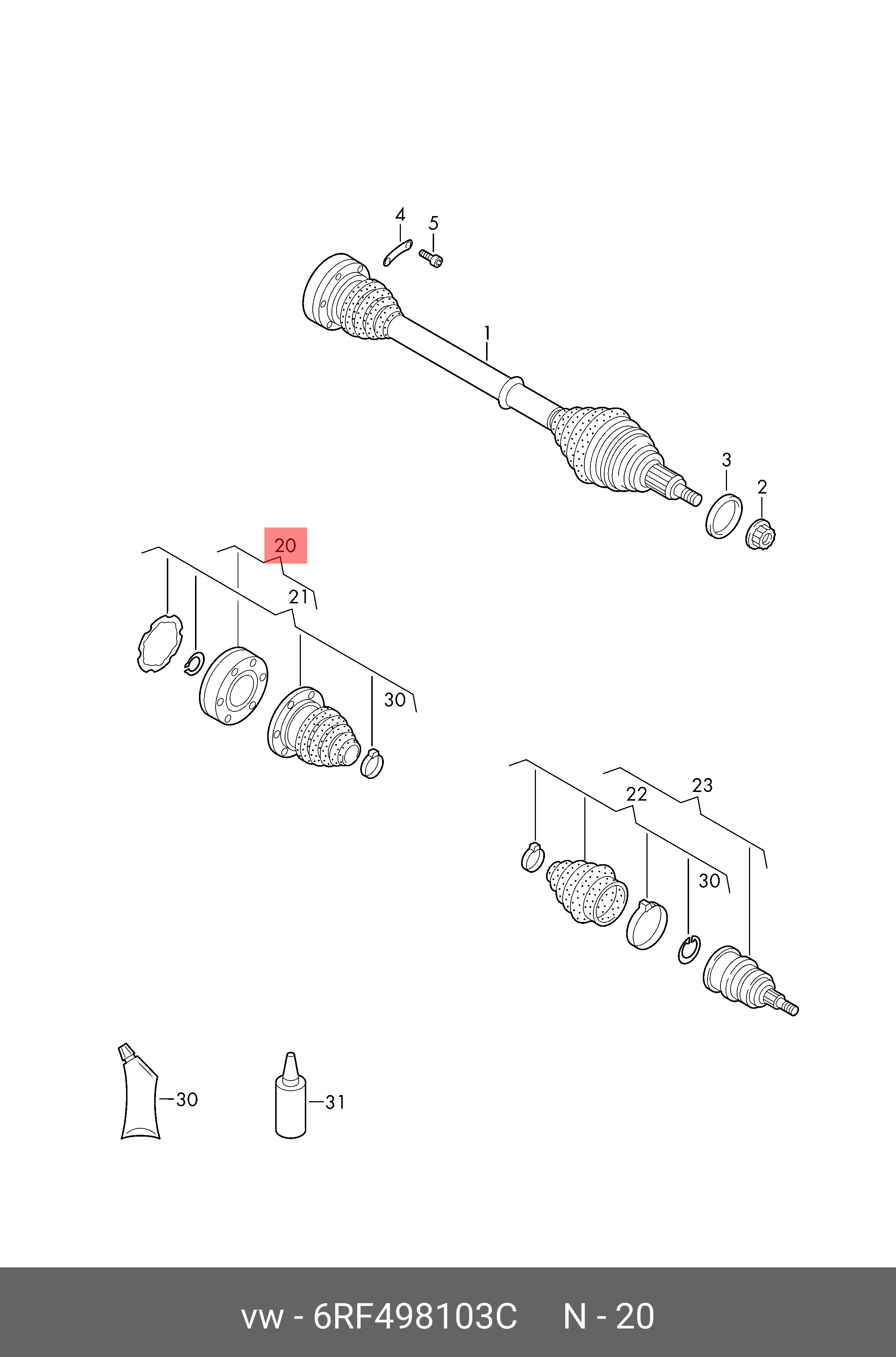 4
5
1
3
2
20
21
30
22
23
30
30
31

vw - 6RF498103C N - 20