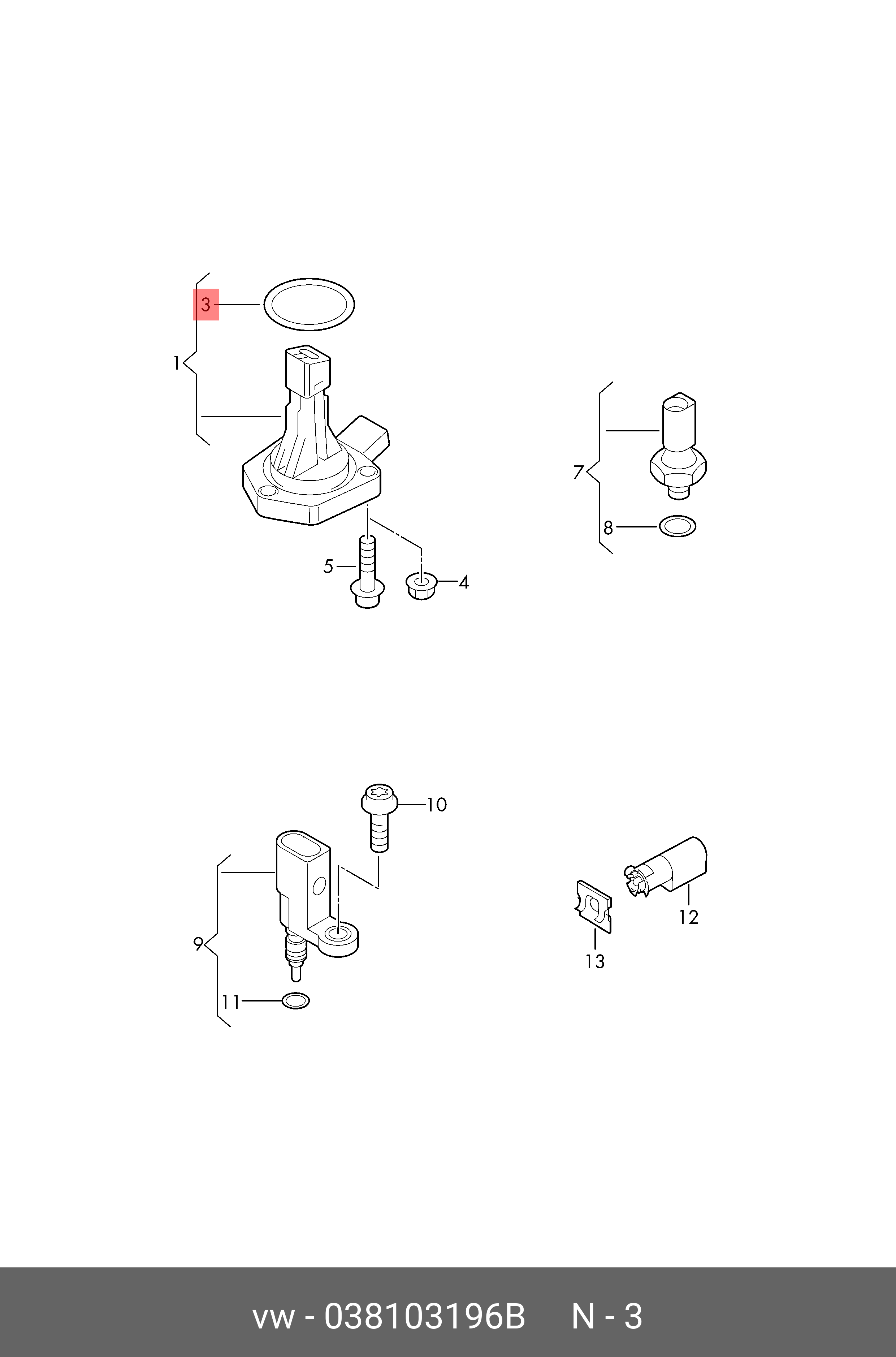 3
1
5
4
7
8
10
9
11
12
13

vw - 038103196B N - 3