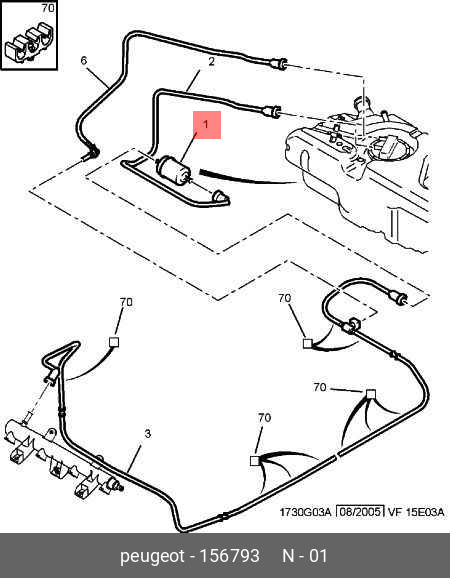 70

6

2

1

70

70

70

70

3

1730G03A 08/2005 VF 15E03A

peugeot - 156793 N - 01