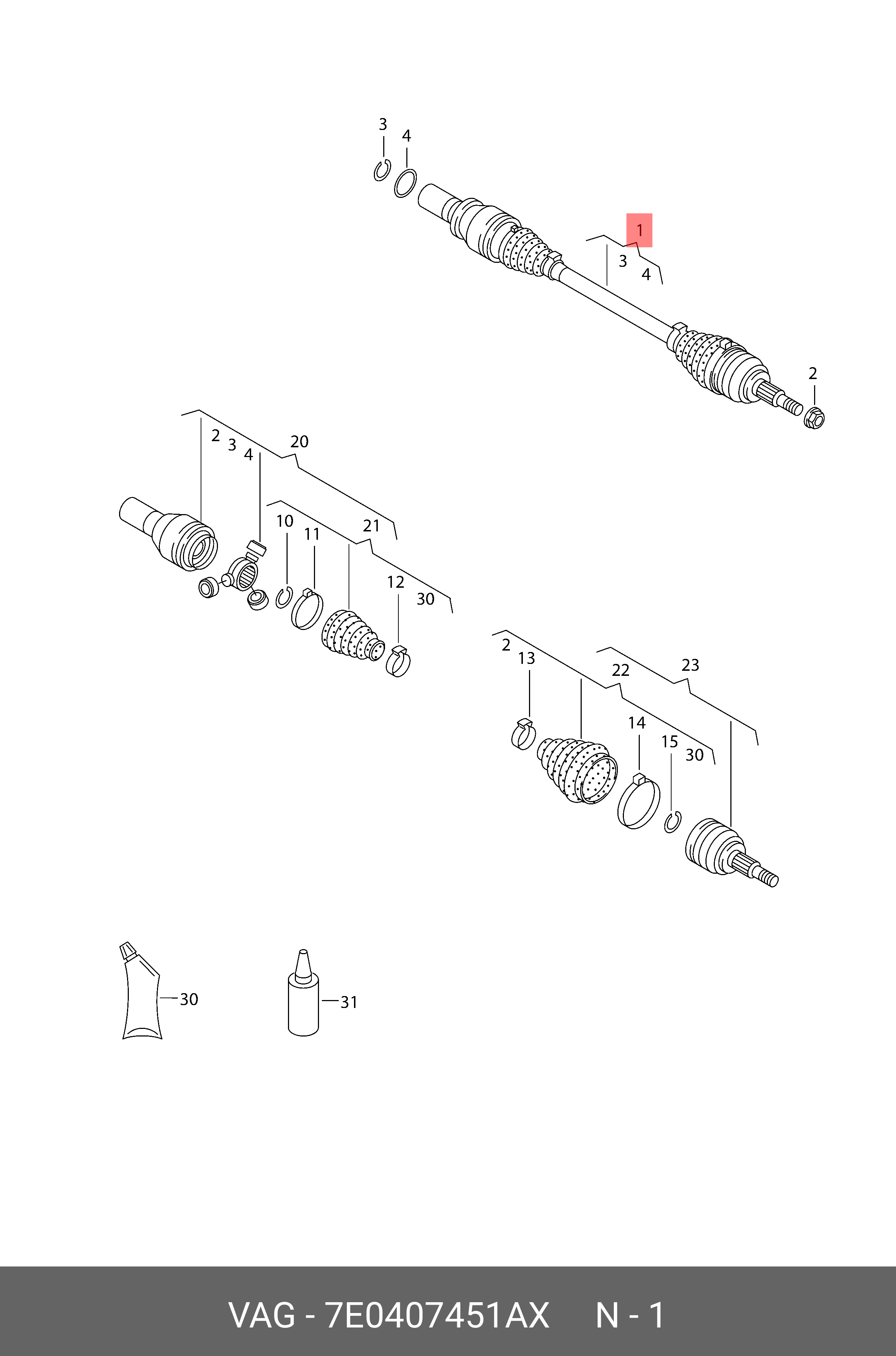 3
4
1
3
4
2

2
3
4
20
10
11
21
12
30

2
13
22
23
14
15
30

30
31

VAG - 7E0407451AX N - 1