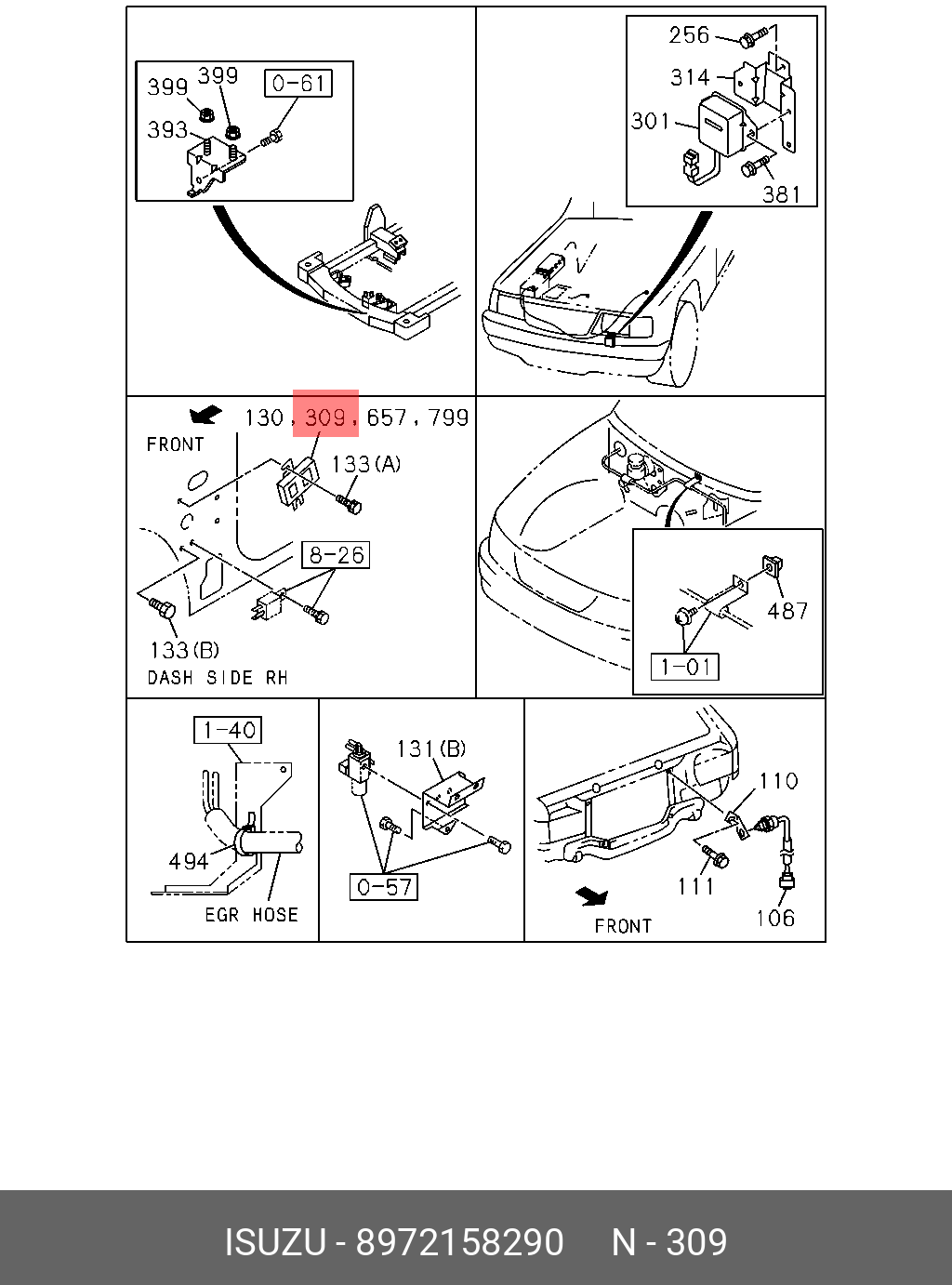 399
399
0-61
393

256
314
301
381

130, 309, 657, 799
FRONT
133(A)
8-26
133(B)
DASH SIDE RH

487
1-01

1-40
494
EGR HOSE

131(B)
0-57

110
111
106
FRONT

ISUZU - 8972158290 N - 309