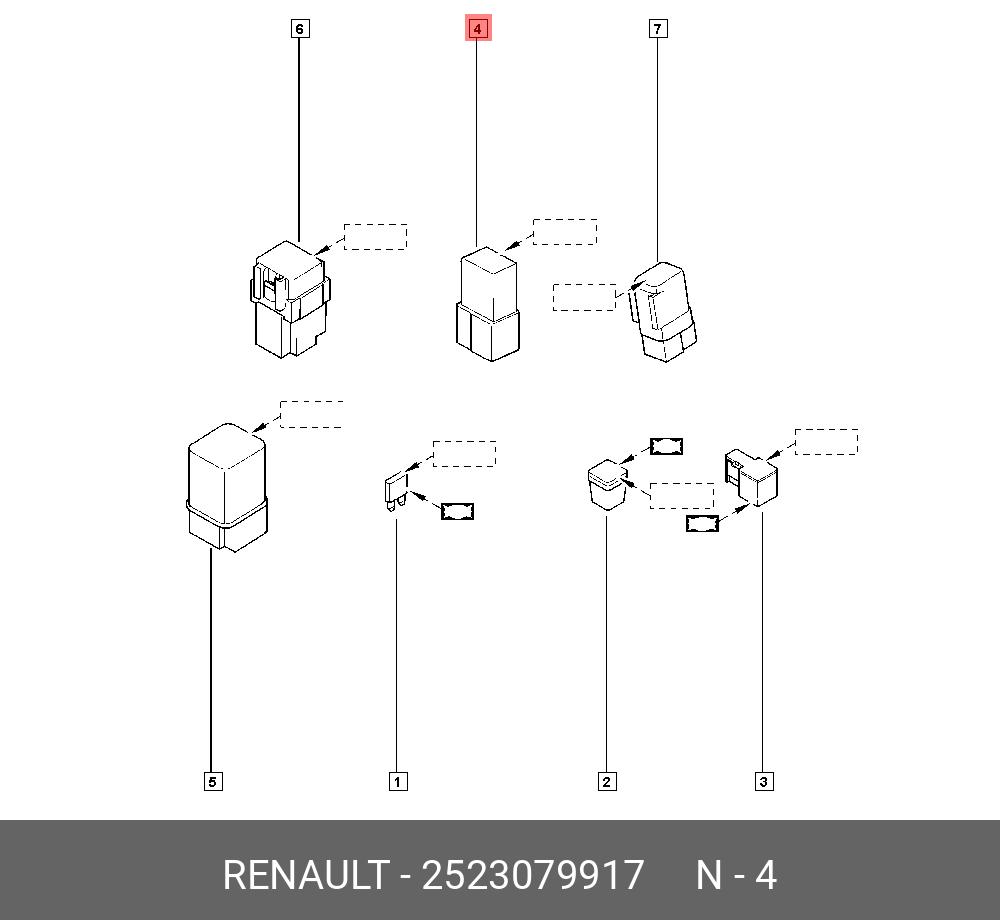 6
4
7
5
1
2
3
RENAULT - 2523079917 N - 4