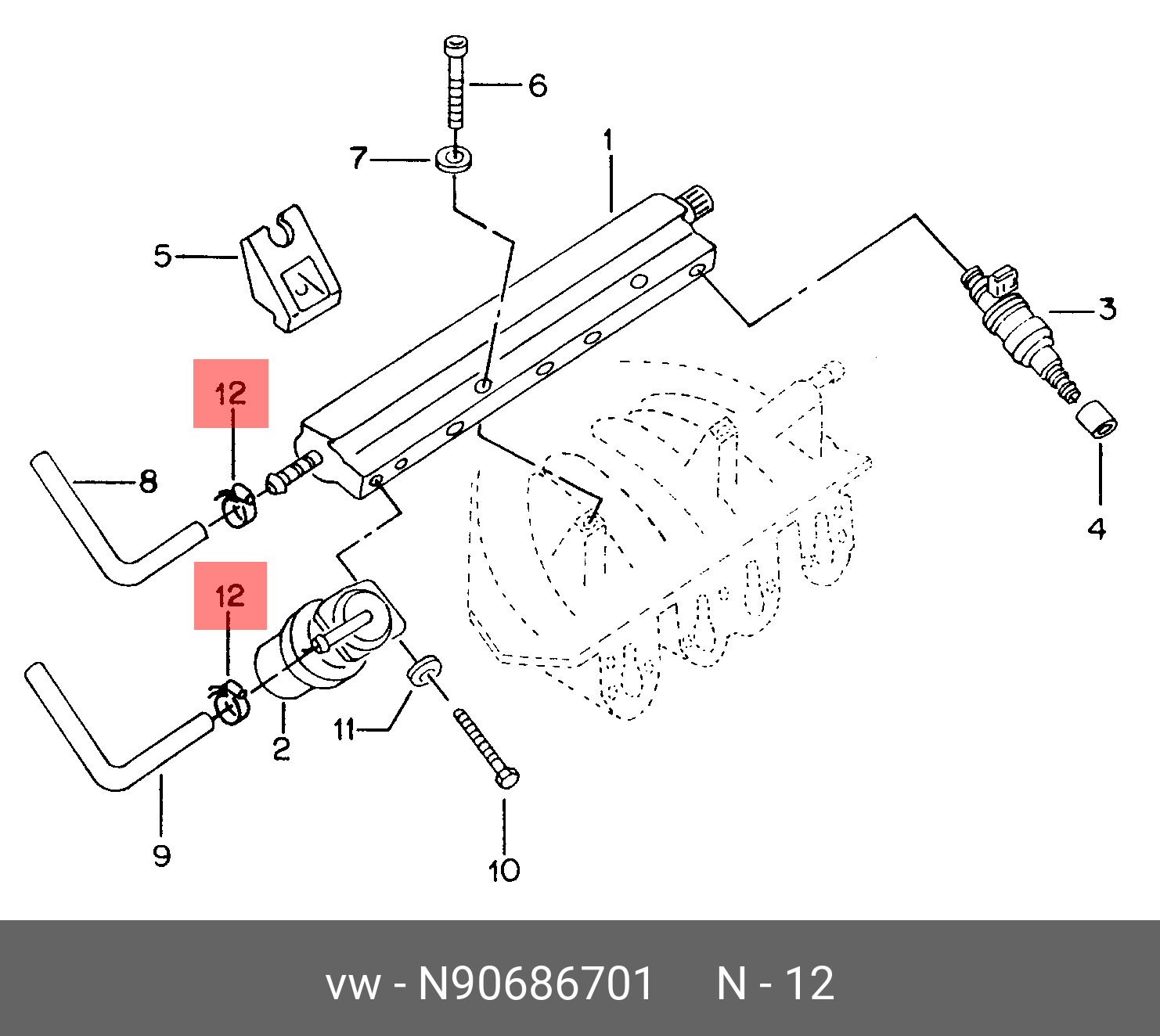 6
7
1
5
3
12
8
4
12
2
11
9
10

vw - N90686701     N - 12