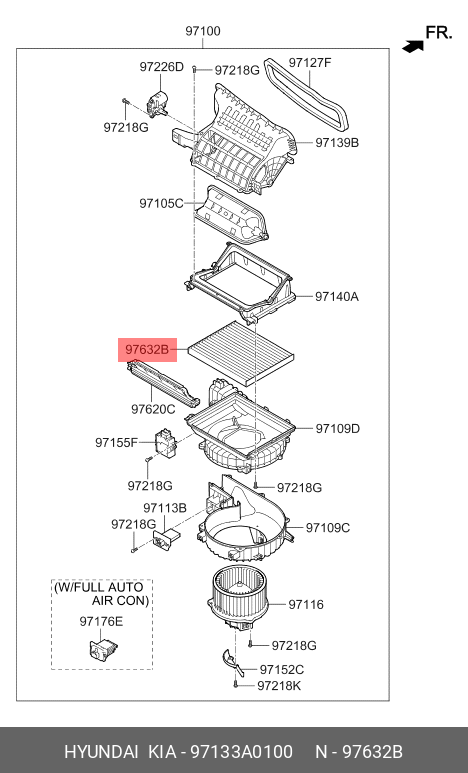 97100

FR.

97226D
97218G
97127F
97218G
97139B
97105C
97140A
97632B
97620C
97109D
97155F
97218G
97218G
97113B
97218G
97109C
(W/FULL AUTO AIR CON)
97176E
97116
97218G
97152C
97218K

HYUNDAI KIA - 97133A0100 N - 97632B