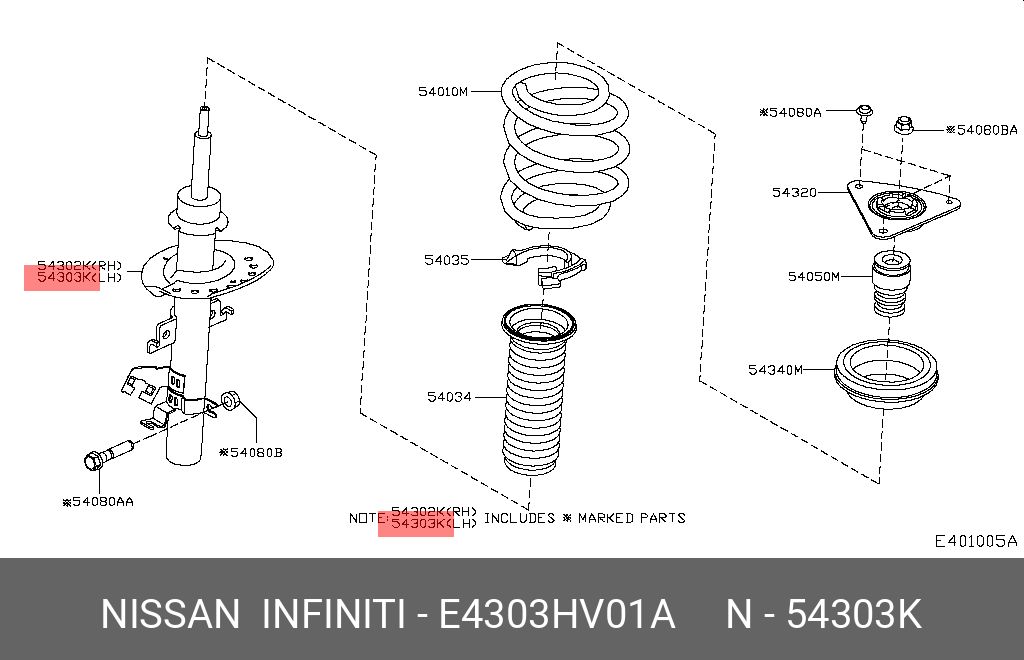 54010M

※54080A

※54080BA

54320

54302K(RH)
54303K(LH)

54035

54050M

54340M

54034

※54080B

※54080AA

NOTE: 54302K(RH)
54303K(LH) INCLUDES ※ MARKED PARTS

E401005A

NISSAN INFINITI - E4303HV01A N - 54303K