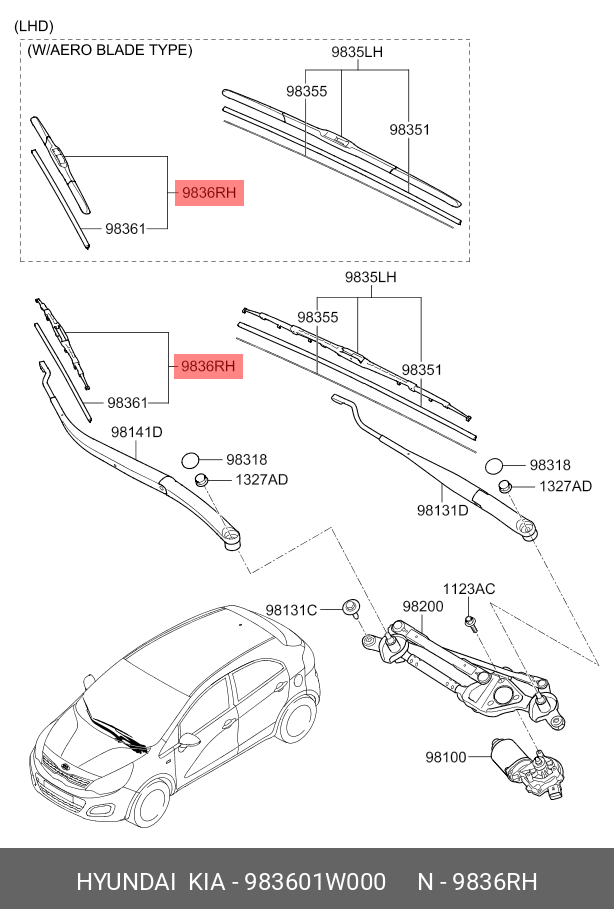 (LHD)
(W/AERO BLADE TYPE)
9835LH
98355
98351
9836RH
98361

9835LH
98355
98351
9836RH
98361
98141D
98318
1327AD
98318
1327AD
98131D
98131C
98200
1123AC
98100

HYUNDAI KIA - 983601W000 N - 9836RH