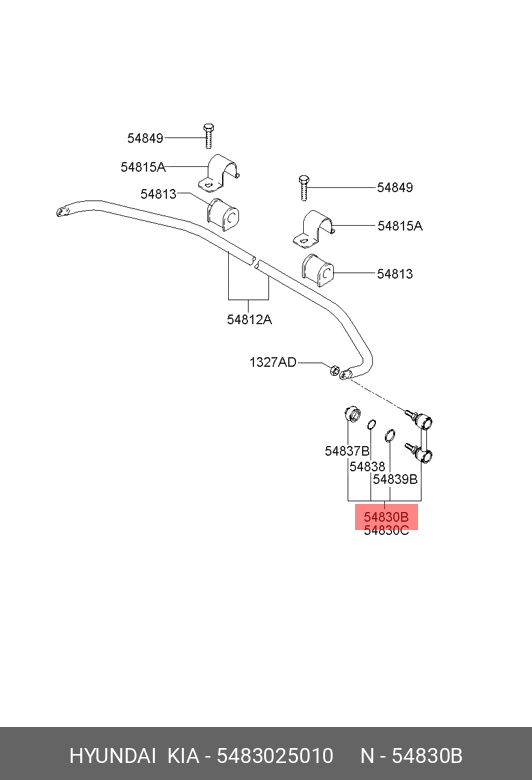 54849
54815A
54813
54849
54815A
54813
54812A
1327AD
54837B
54838
54839B
54830B
54830C

HYUNDAI KIA - 5483025010 N - 54830B