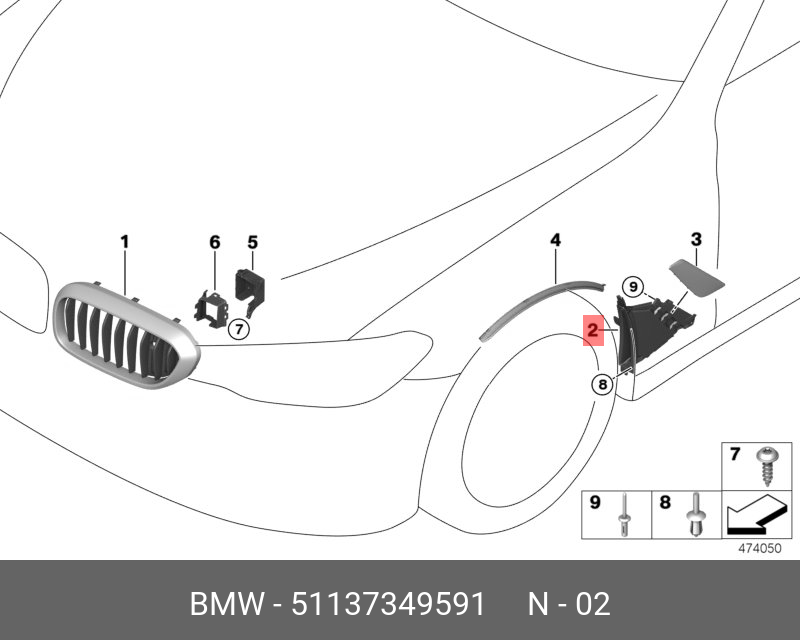 1
6
5
7
4
3
9
2
8
7
9
8
474050
BMW - 51137349591 N - 02